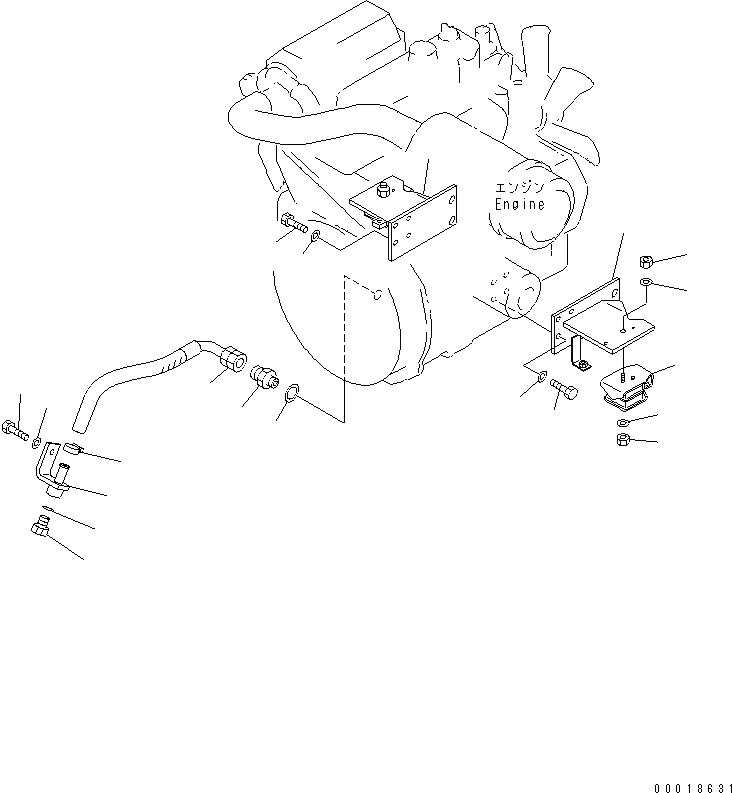 エンジン
Engine

00018631