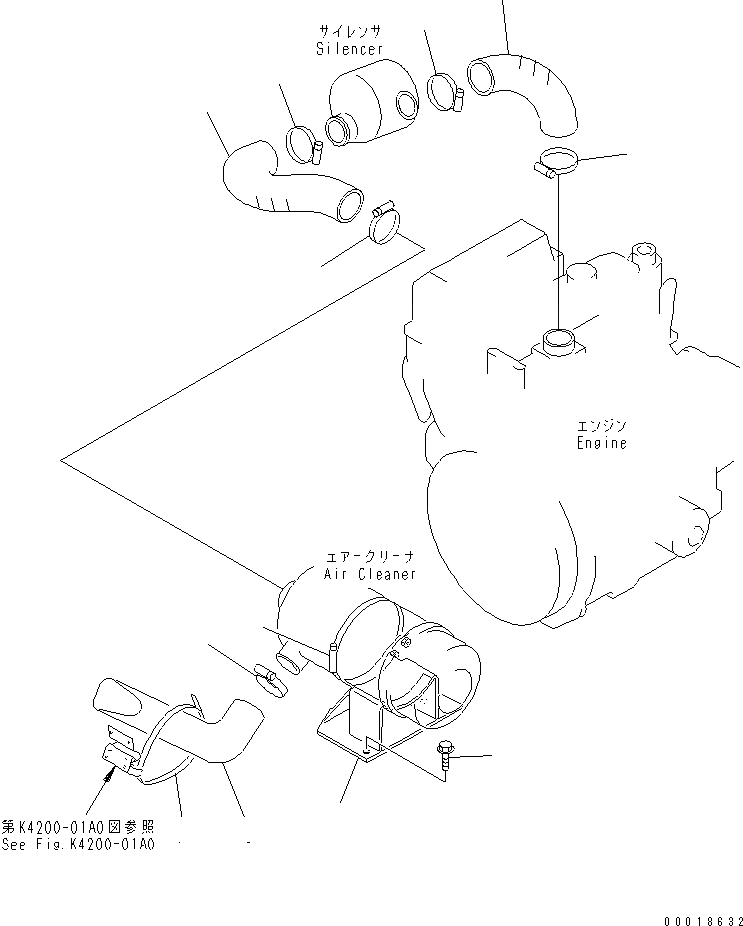 サイレンサ
Silencer

エンジン
Engine

エアークリーナ
Air Cleaner

第K4200-01A0図参照
See Fig.K4200-01A0

00018632