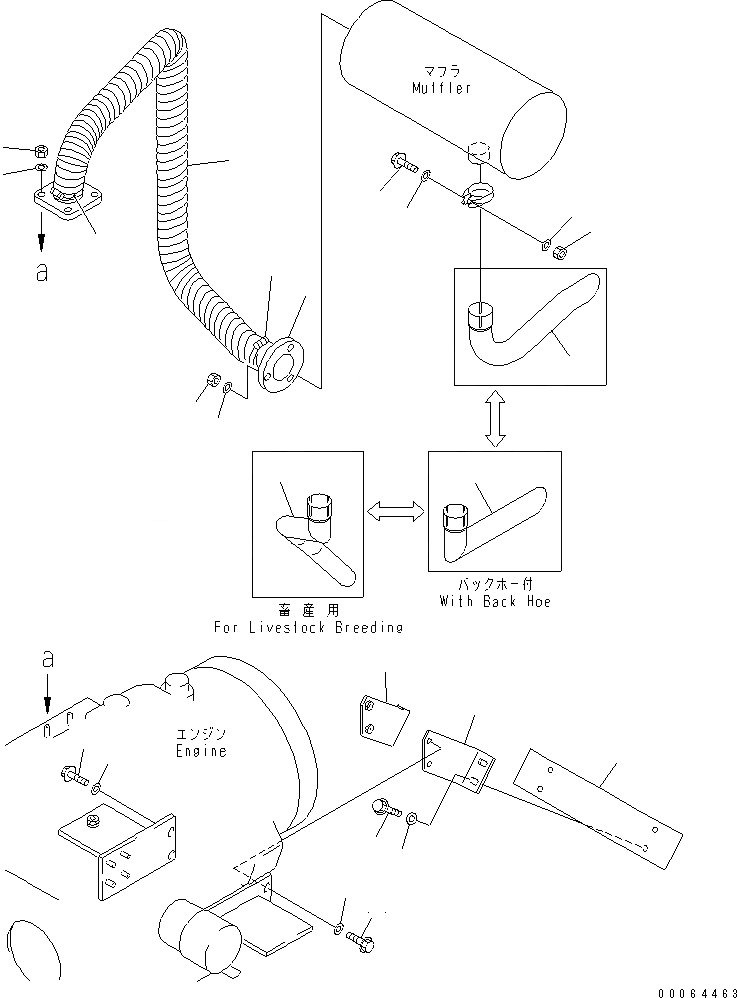 マフラ
Muffler

a

畜産用
For Livestock Breeding

バックホー付
With Back Hoe

a

エンジン
Engine

00064463