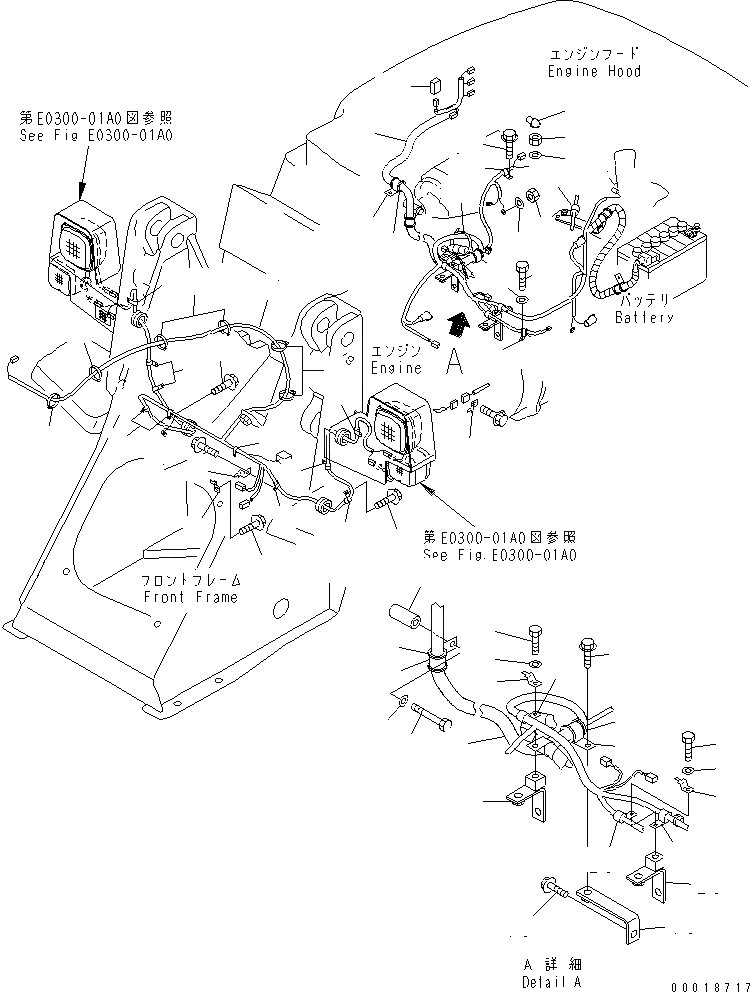 エンジンフード
Engine Hood

第E0300-01A0図参照
See Fig E0300-01A0

バッテリ
Battery

エンジン
Engine

A

第E0300-01A0図参照
See Fig.E0300-01A0

フロントフレーム
Front Frame

A 詳細
Detail A

00018717