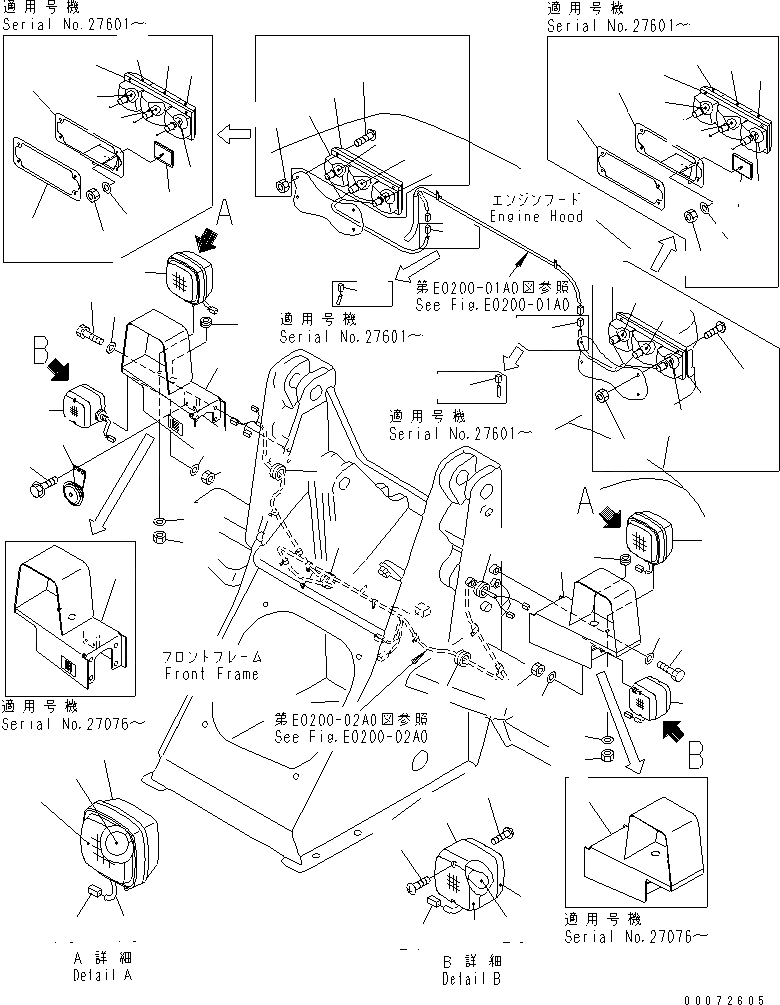 適用号機
Serial No.27601～

適用号機
Serial No.27601～

A

エンジンフード
Engine Hood

第E0200-01A0図参照
See Fig.E0200-01A0

適用号機
Serial No.27601～

B

適用号機
Serial No.27601～

A

フロントフレーム
Front Frame

適用号機
Serial No.27076～

第E0200-02A0図参照
See Fig.E0200-02A0

B

適用号機
Serial No.27076～

A 詳細
Detail A

B 詳細
Detail B

00072605