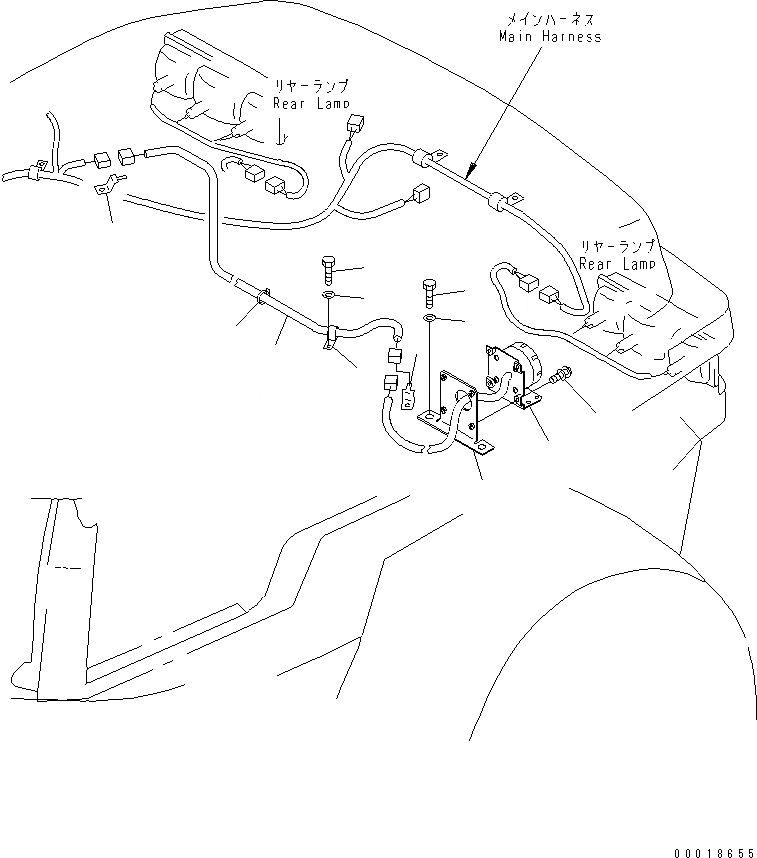 メインハーネス
Main Harness

リヤーランプ
Rear Lamp

リヤーランプ
Rear Lamp

00018655