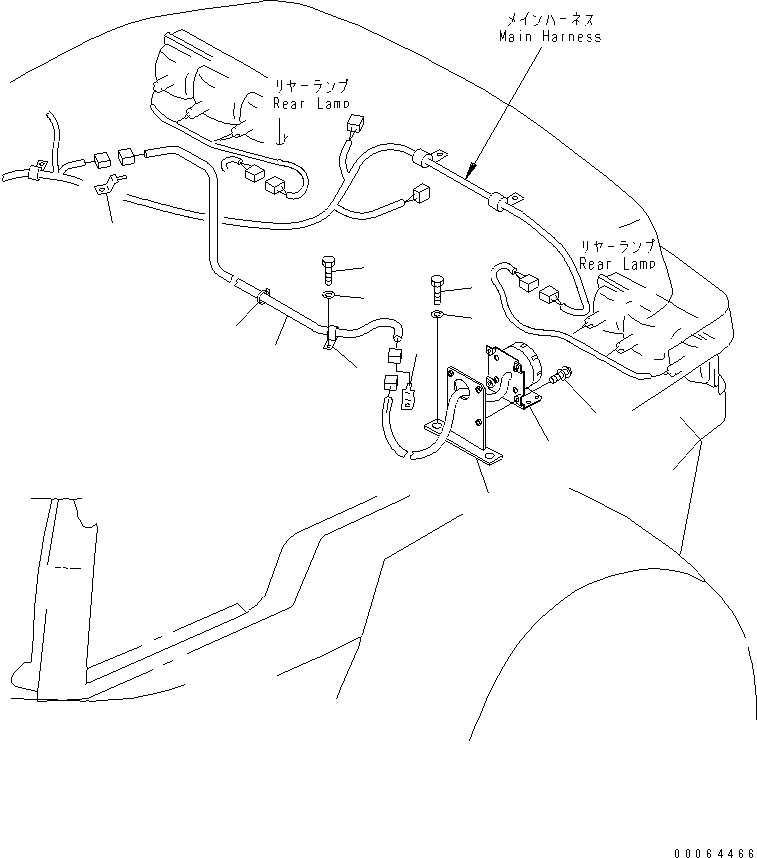 メインハーネス
Main Harness

リヤーランプ
Rear Lamp

リヤーランプ
Rear Lamp

00064466