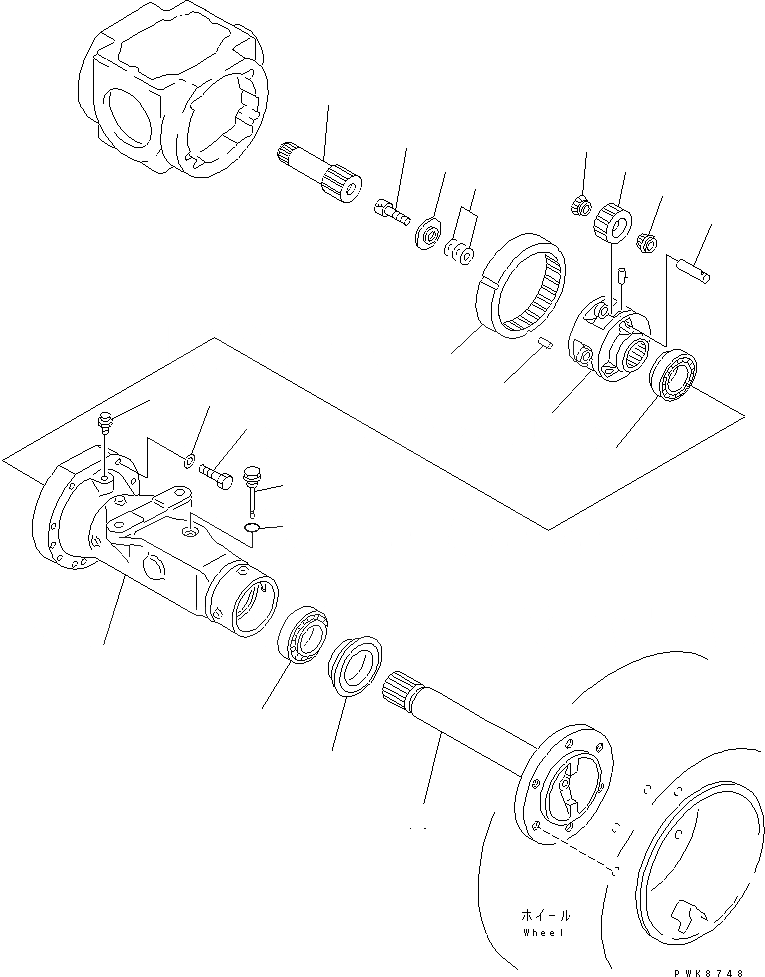 ホイール
Wheel

PWK8748