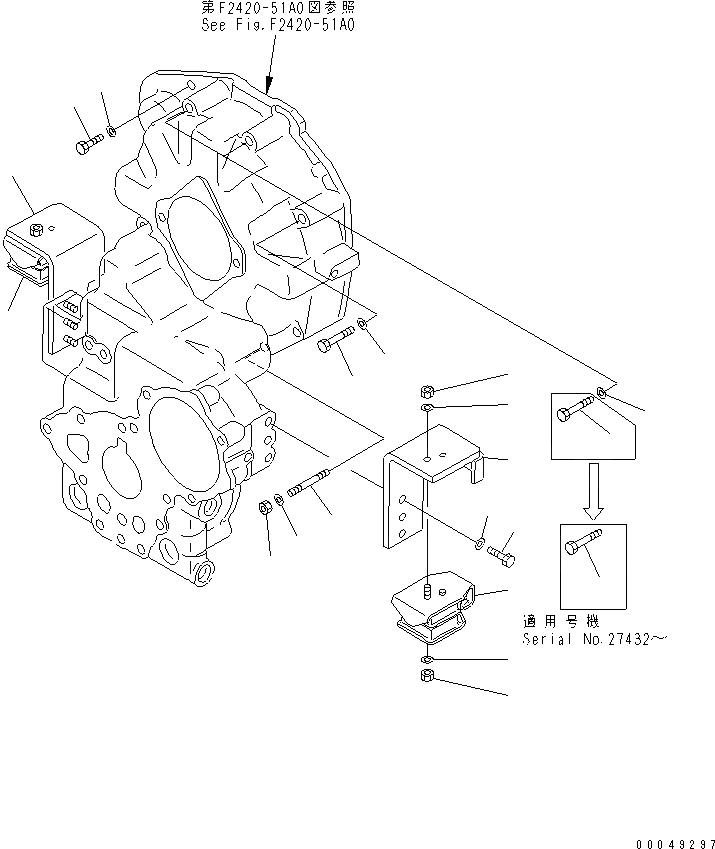 第F2420-51A0図参照
See Fig.F2420-51A0

適用号機
Serial No.27432～

00049297