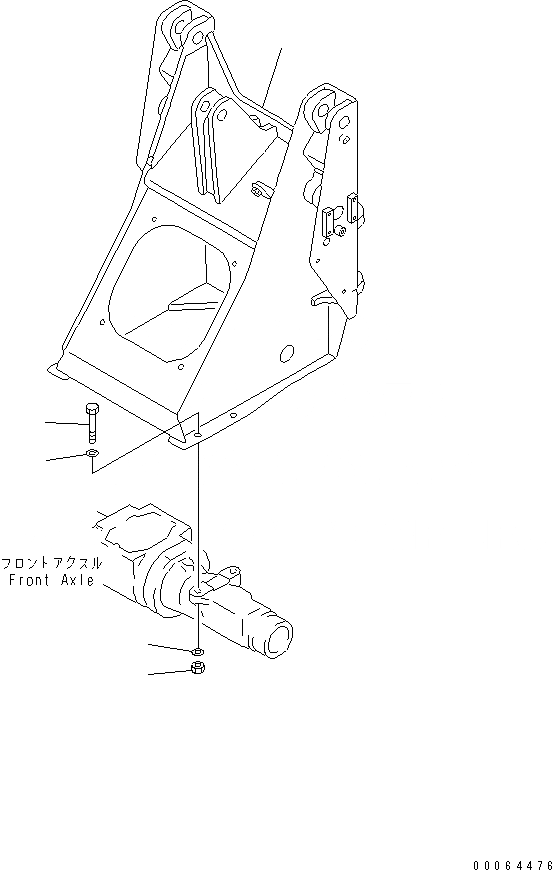 フロントアクスル
Front Axle

00064476