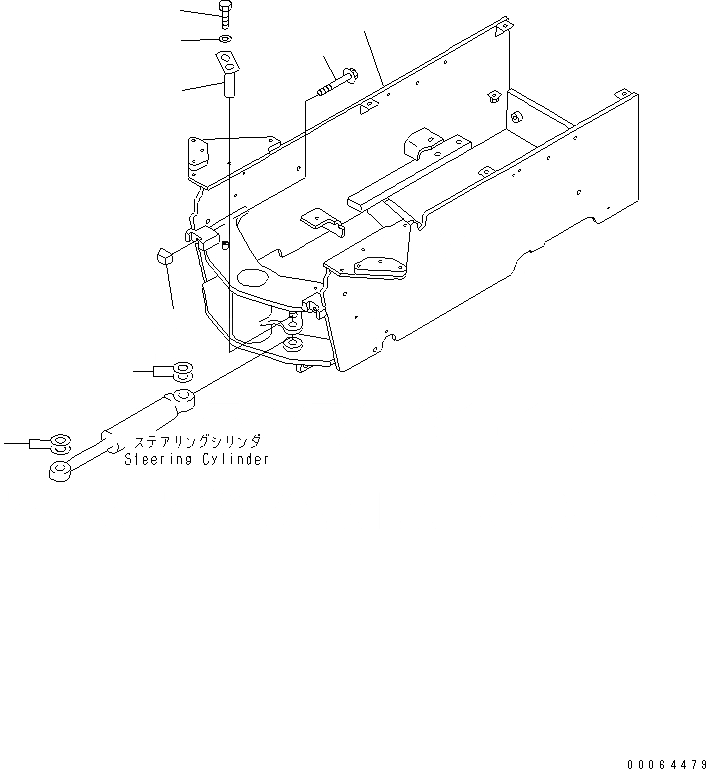 ステアリングシリンダ
Steering Cylinder

00064479