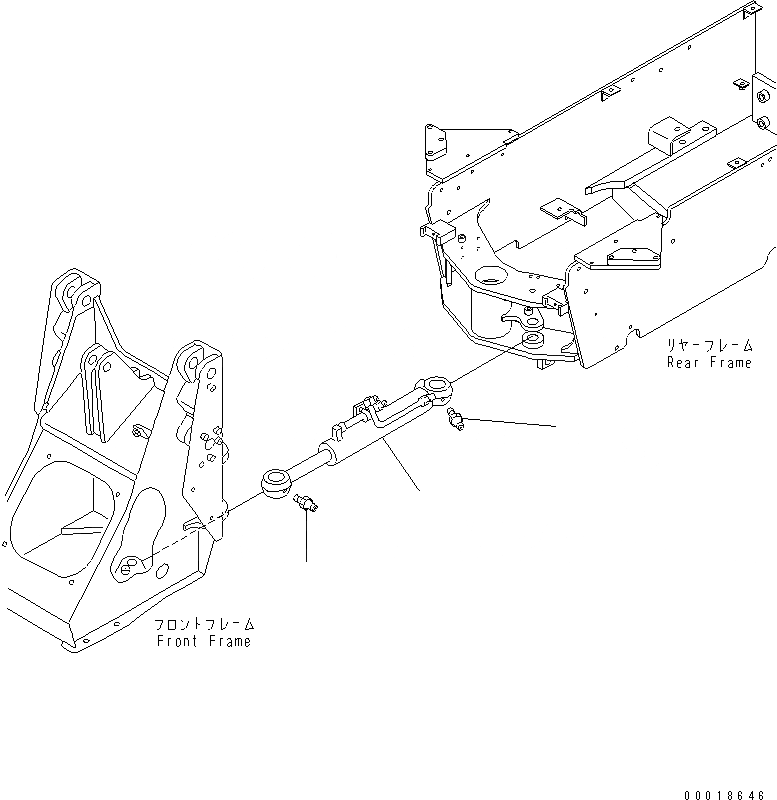 リヤーフレーム
Rear Frame

フロントフレーム
Front Frame

00018646