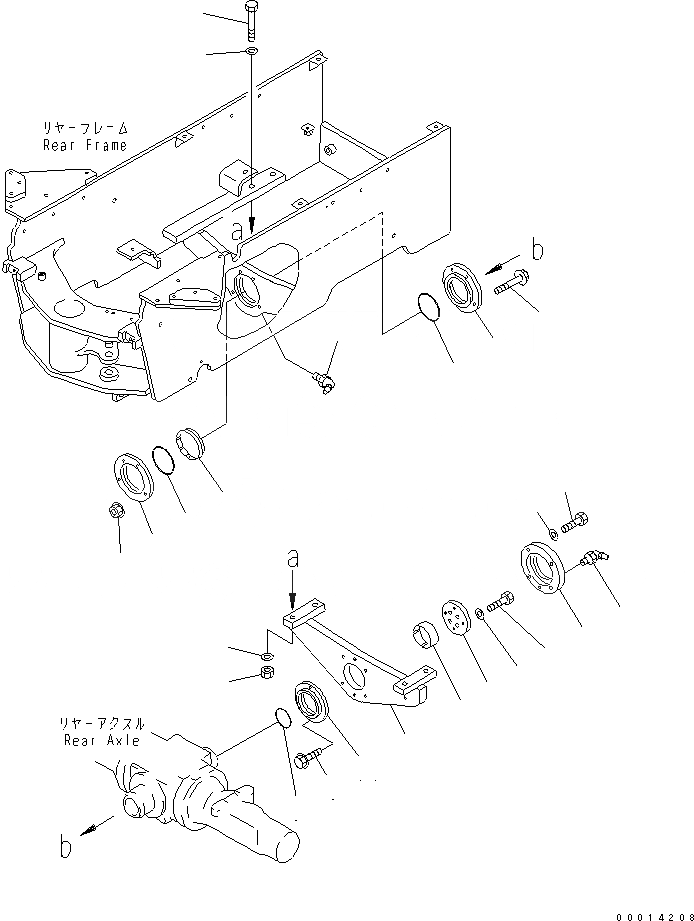 リヤーフレーム
Rear Frame

a

b

a

リヤーアクスル
Rear Axle

b

00014208