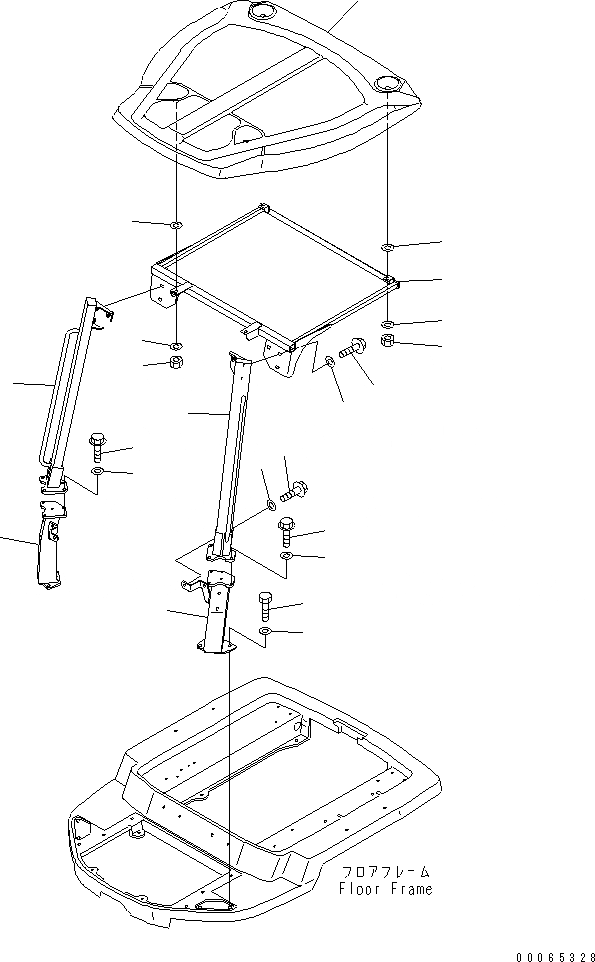 フロアフレーム
Floor Frame

00065328