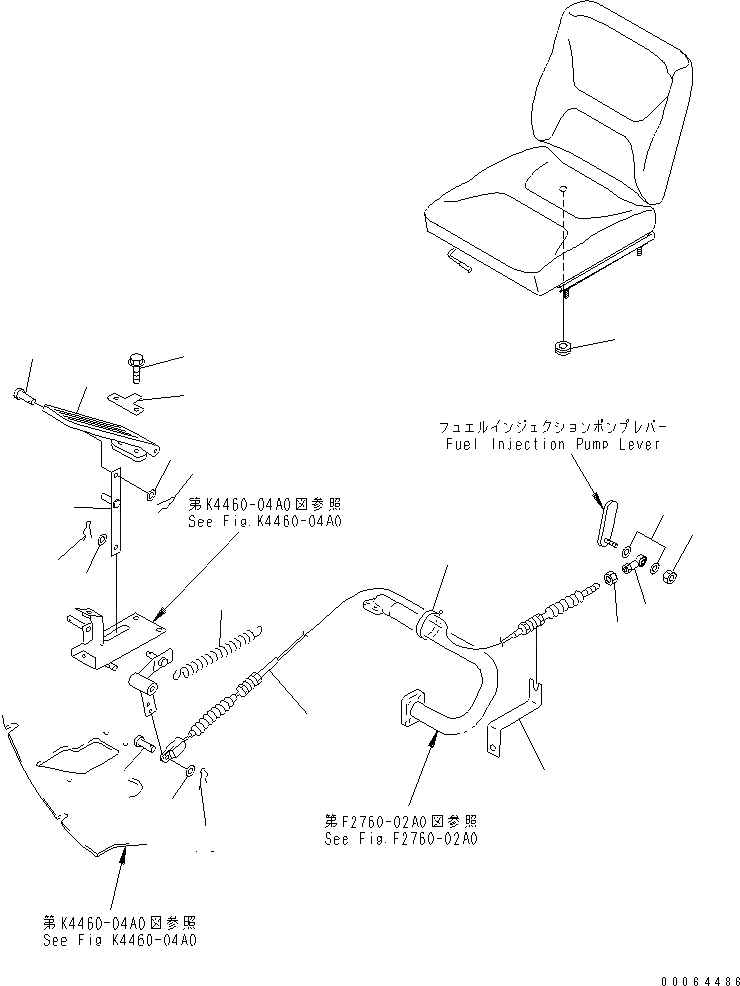 フュエルインジェクションポンプレバー
Fuel Injection Pump Lever

第K4460-04A0図参照
See Fig.K4460-04A0

第F2760-02A0図参照
See Fig.F2760-02A0

第K4460-04A0図参照
See Fig K4460-04A0

00064486