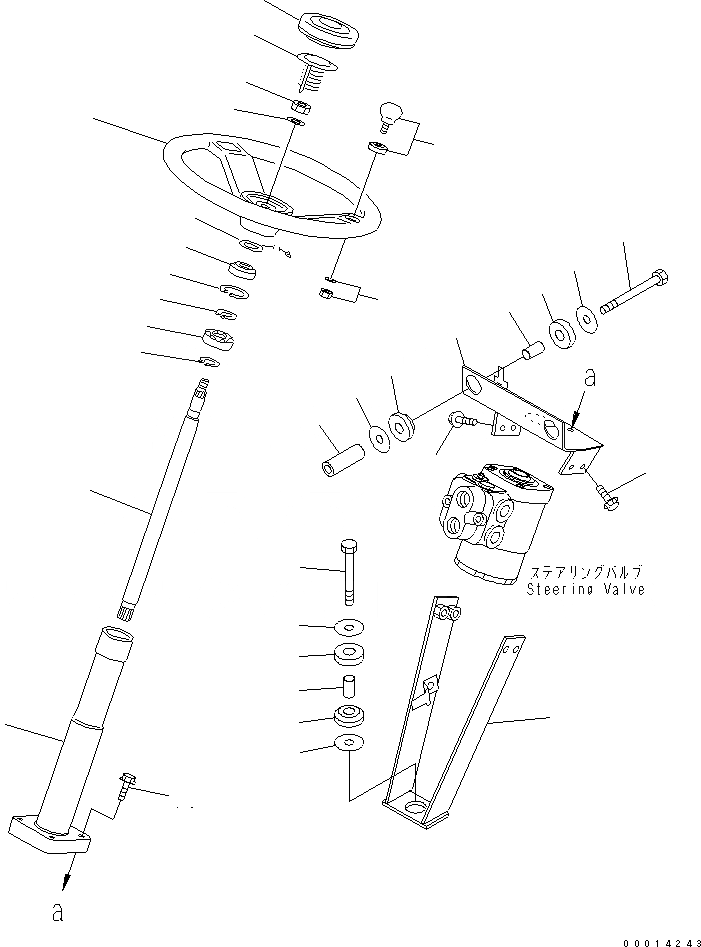 a

ステアリングバルブ
Steering Valve

a

00014243