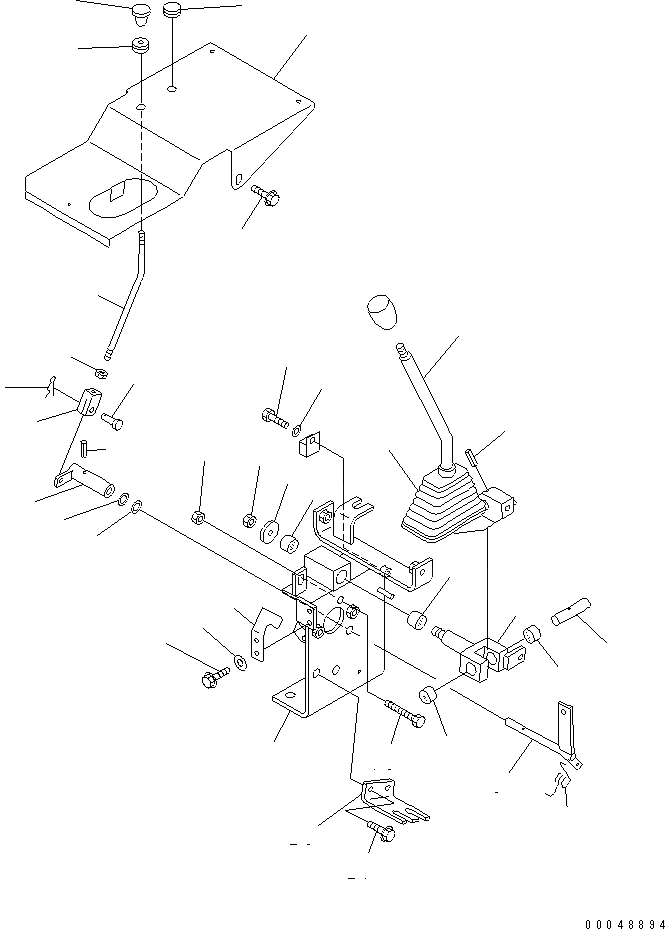 00048894