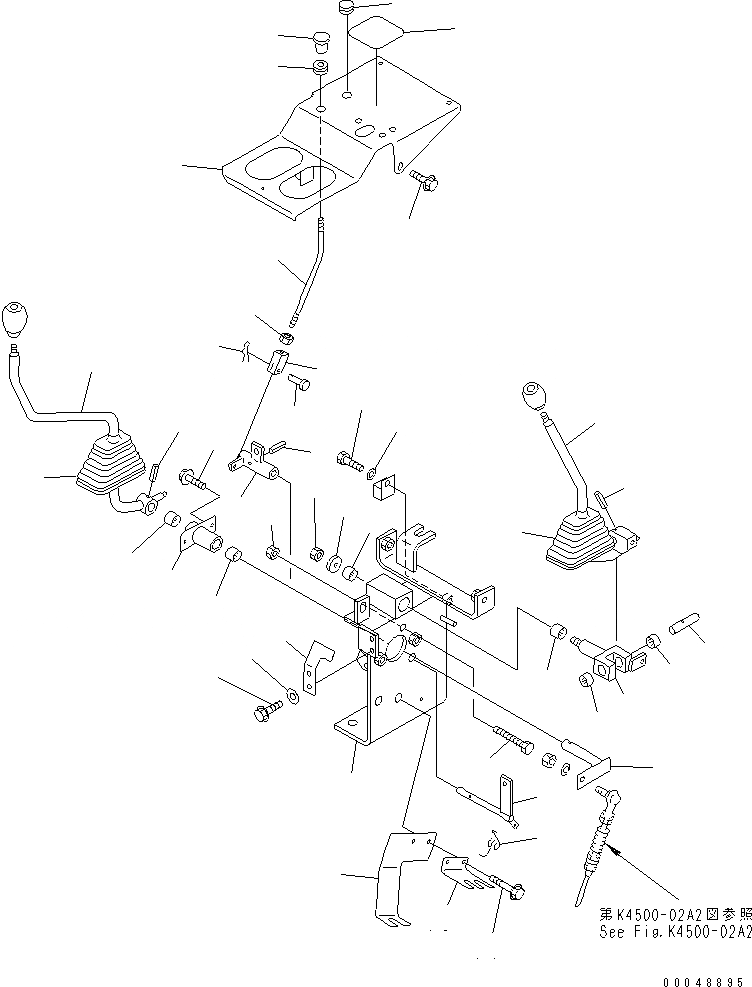 第K4500-02A2図参照
See Fig.K4500-02A2

00048895