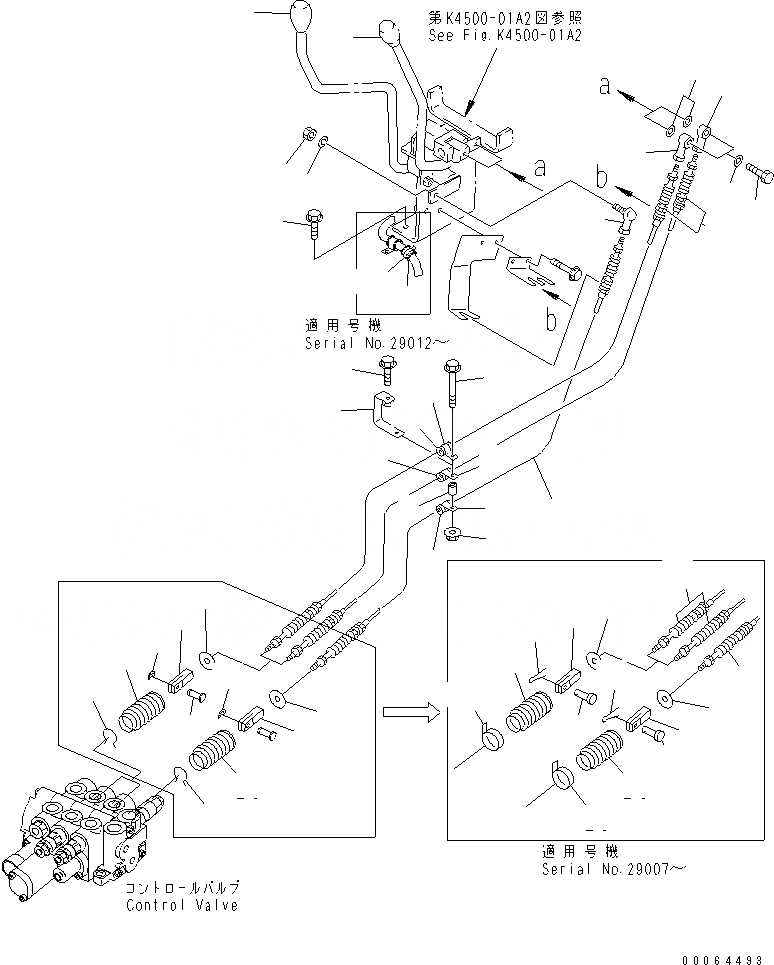 第K4500-01A2図参照
See Fig.K4500-01A2

a

a

b

b

適用号機
Serial No.29012～

適用号機
Serial No.29007～

コントロールバルブ
Control Valve

00064493