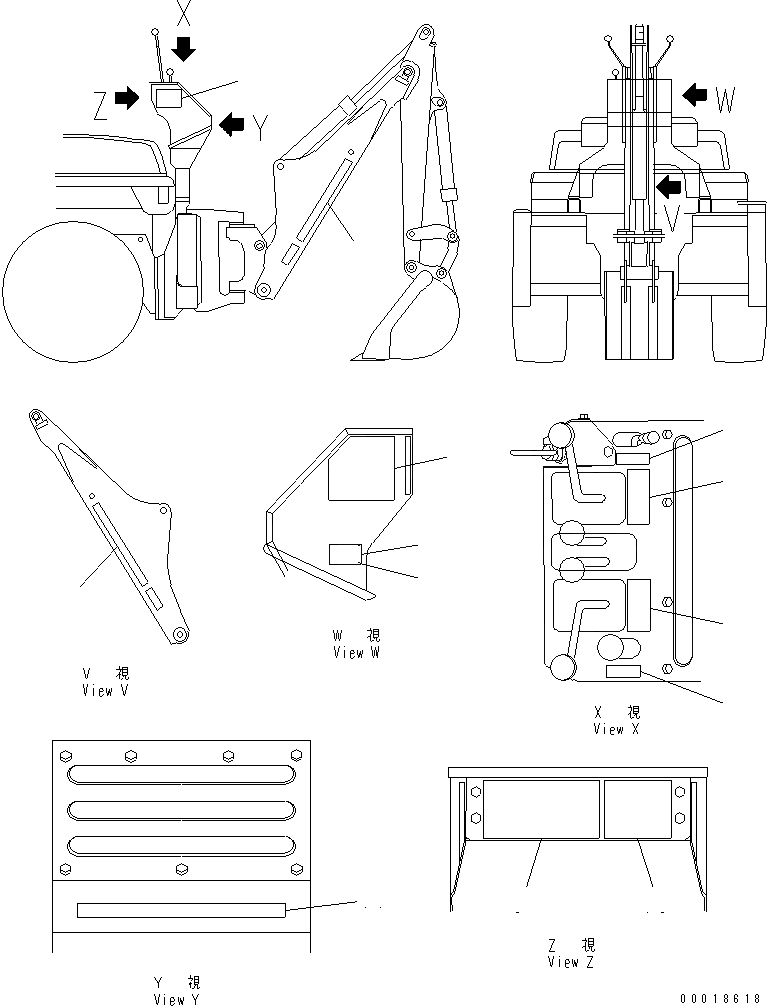 X
Z
Y
W
V

V 視
View V

W 視
View W

X 視
View X

Y 視
View Y

Z 視
View Z

00018618