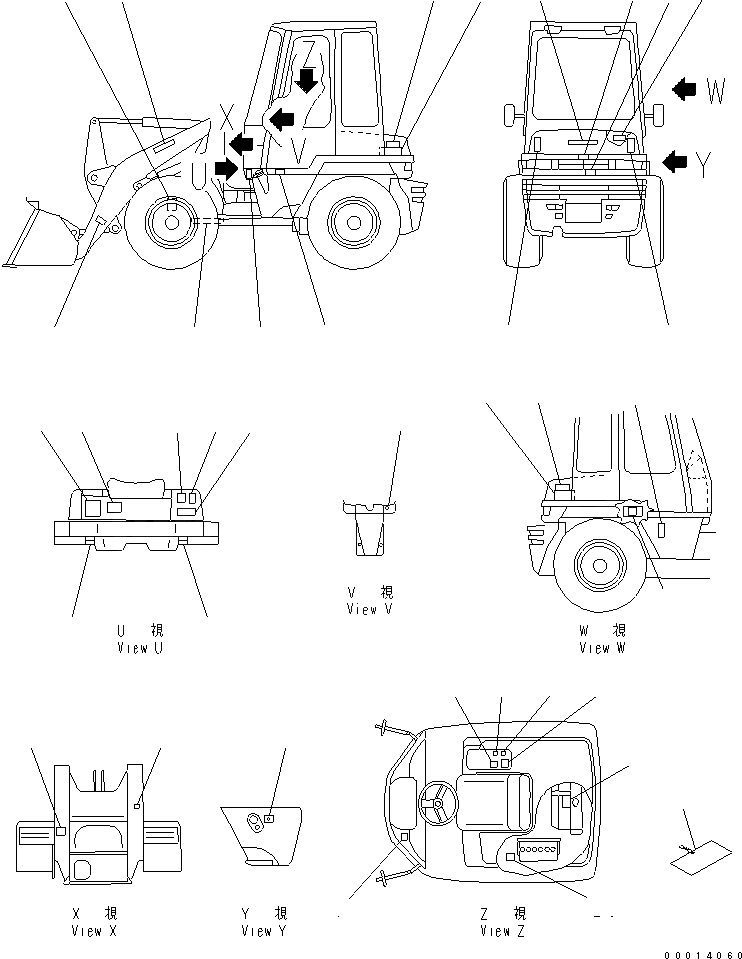 Z
X
U
V
W
Y

U 視
View U

V 視
View V

W 視
View W

X 視
View X

Y 視
View Y

Z 視
View Z

00014060