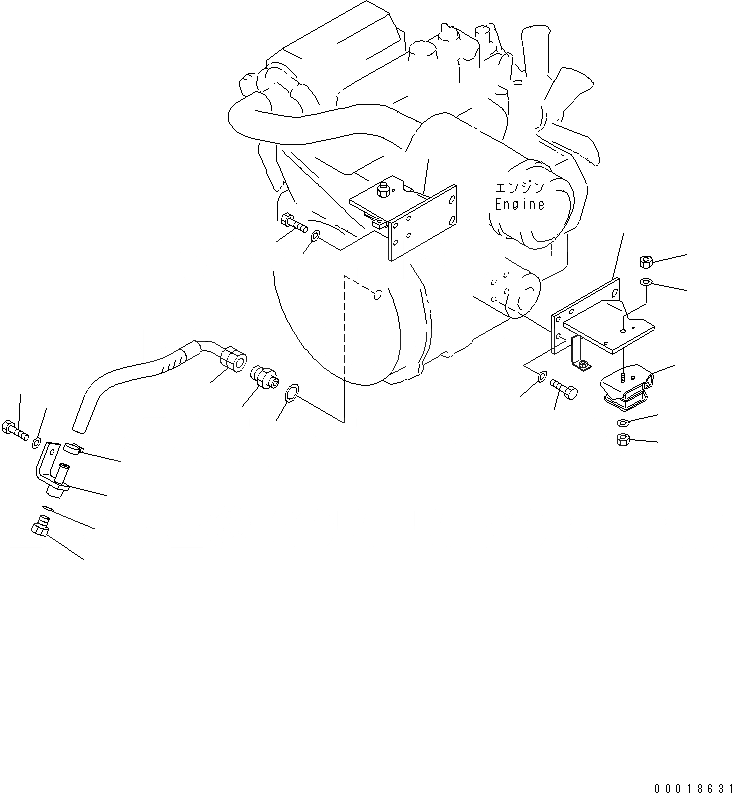 エンジン
Engine

00018631