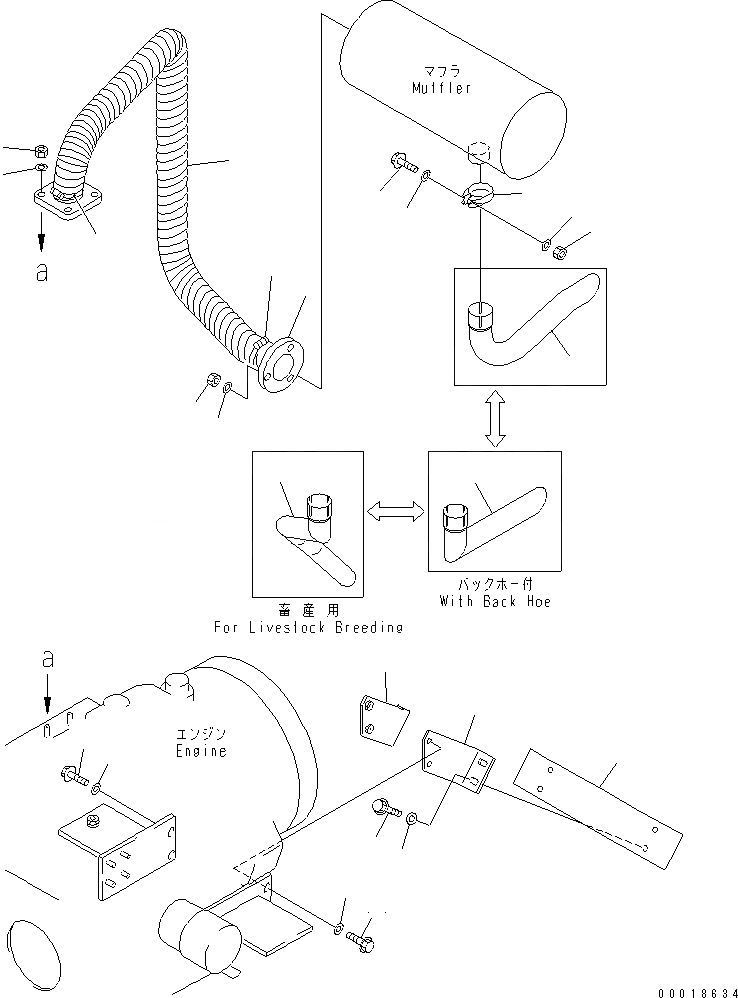 マフラ
Muffler

a

畜産用
For Livestock Breeding

バックホー付
With Back Hoe

a

エンジン
Engine

00018634