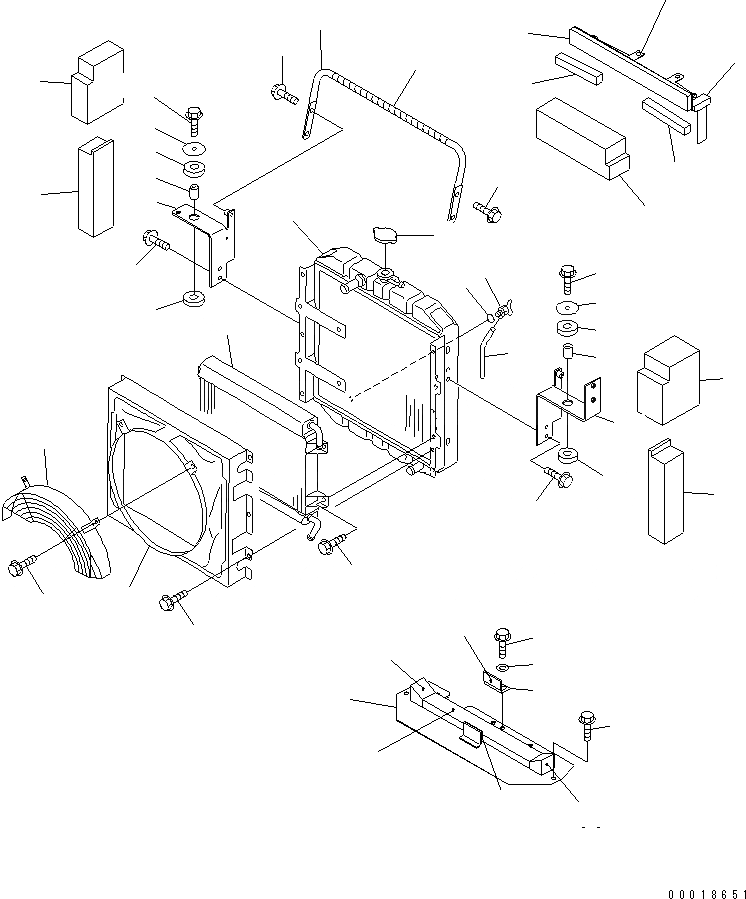 00018651