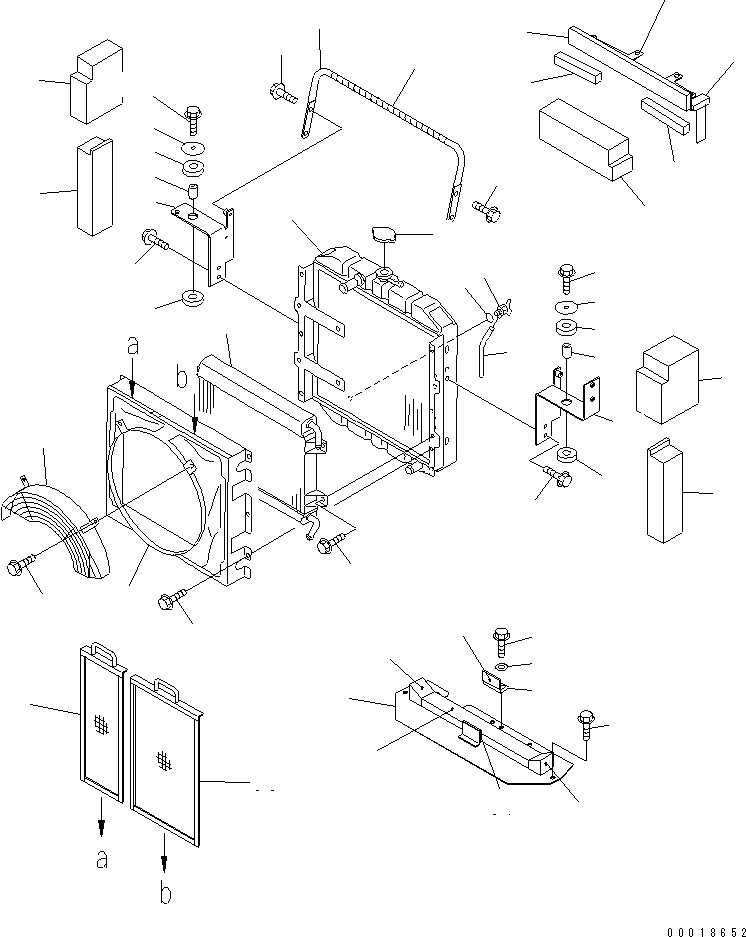 a

b

a

b

00018652