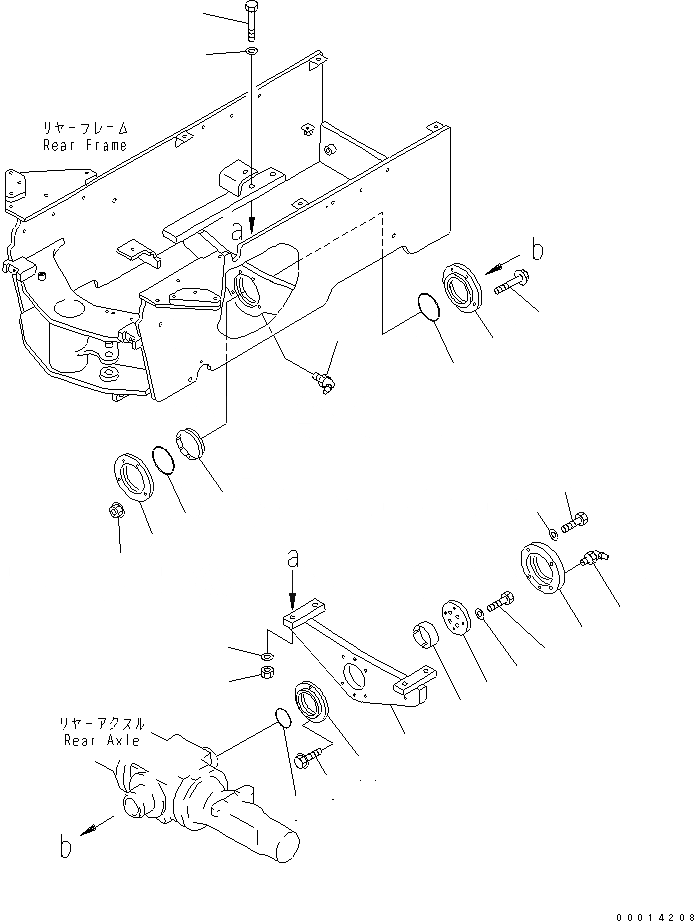 リヤーフレーム
Rear Frame

a

b

a

リヤーアクスル
Rear Axle

b

00014208