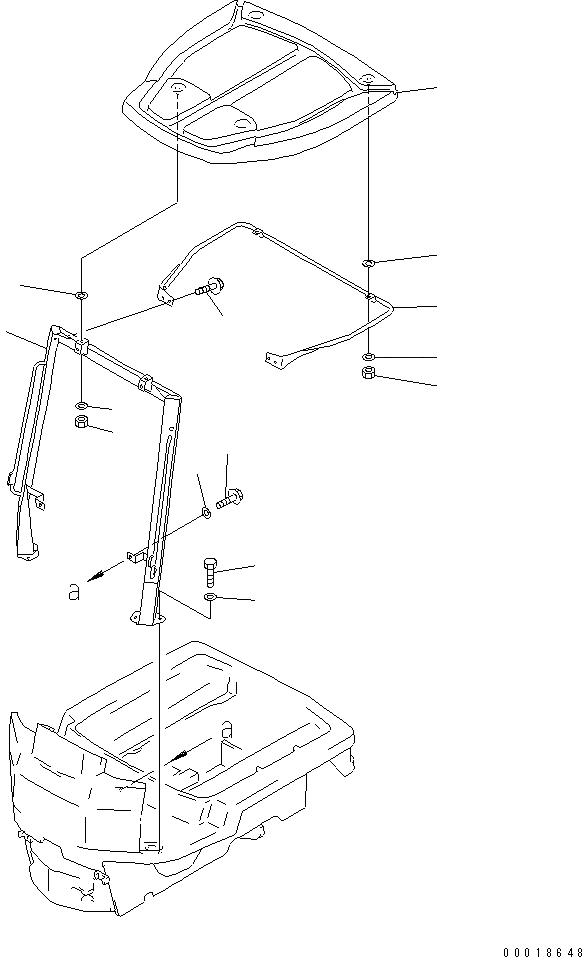 a

a

00018648