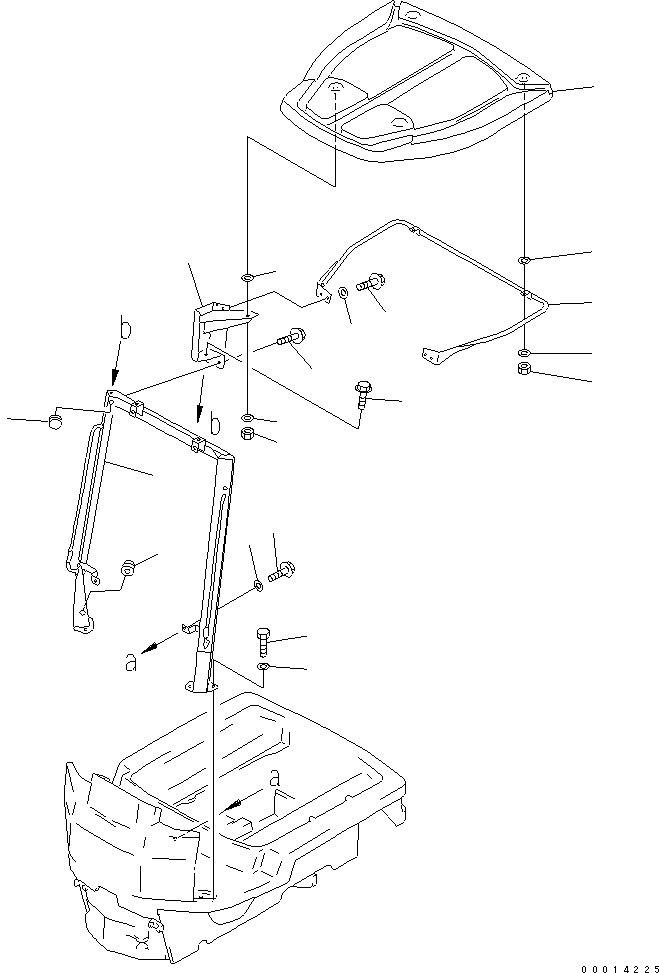 b
b
a
a
00014225