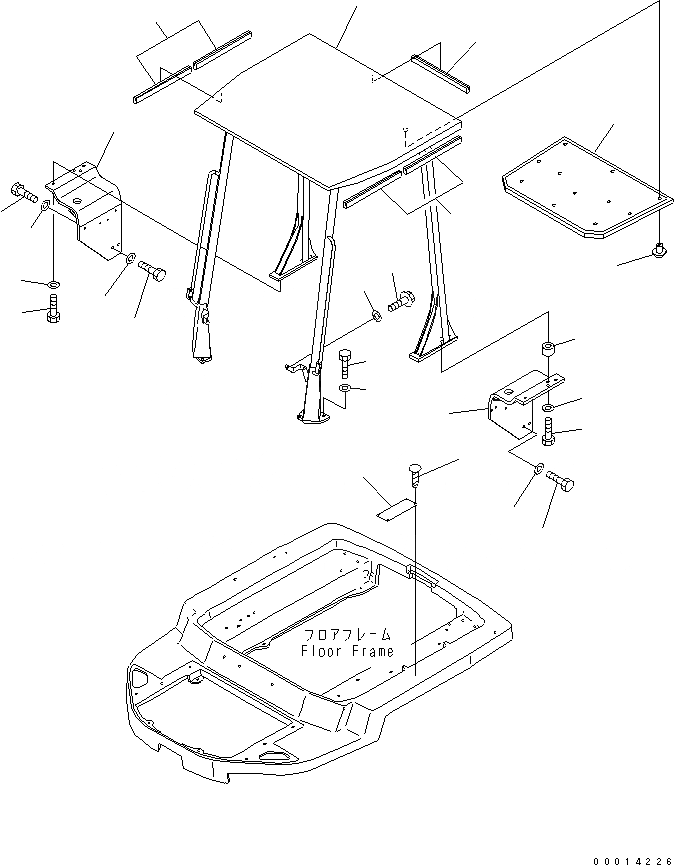 フロアフレーム
Floor Frame

00014226