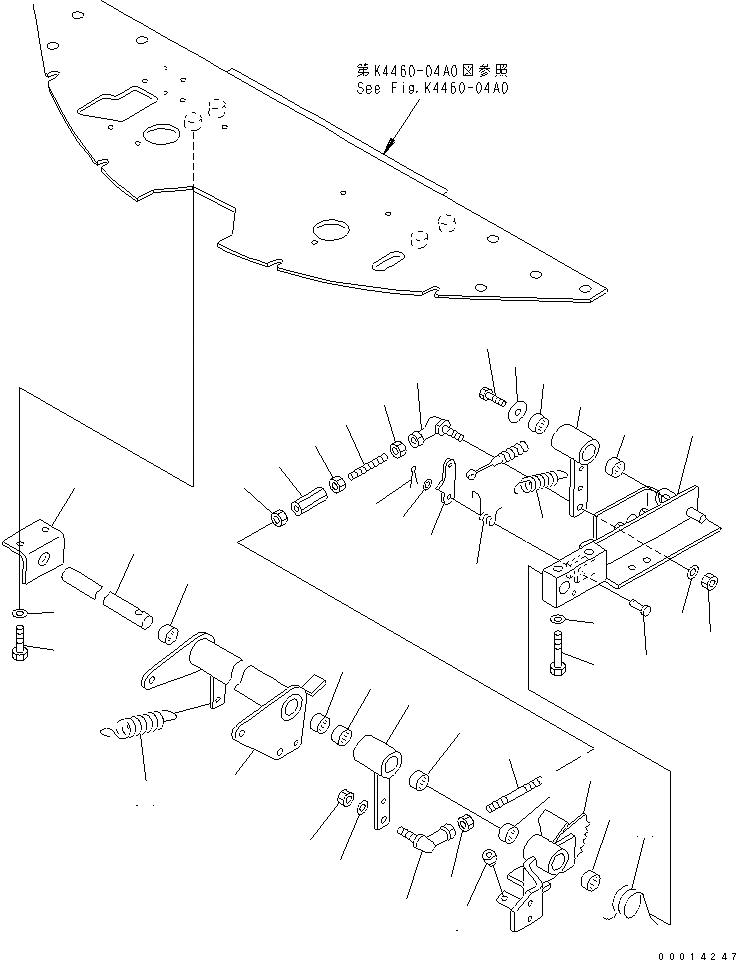 第K4460-04A0図参照
See Fig.K4460-04A0

00014247