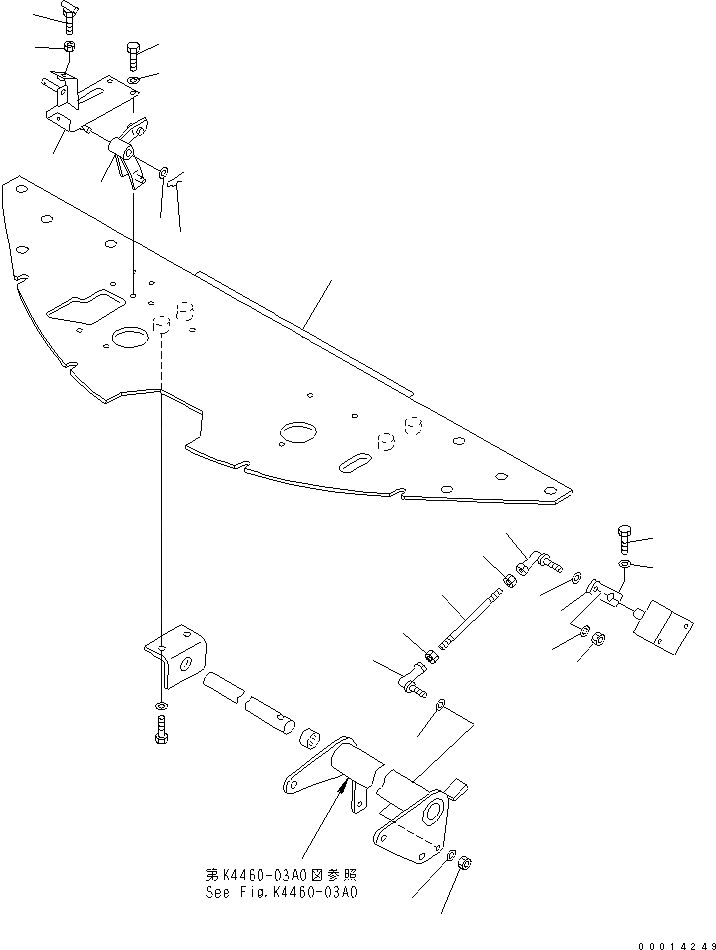 第K4460-03A0図参照
See Fig.K4460-03A0

00014249