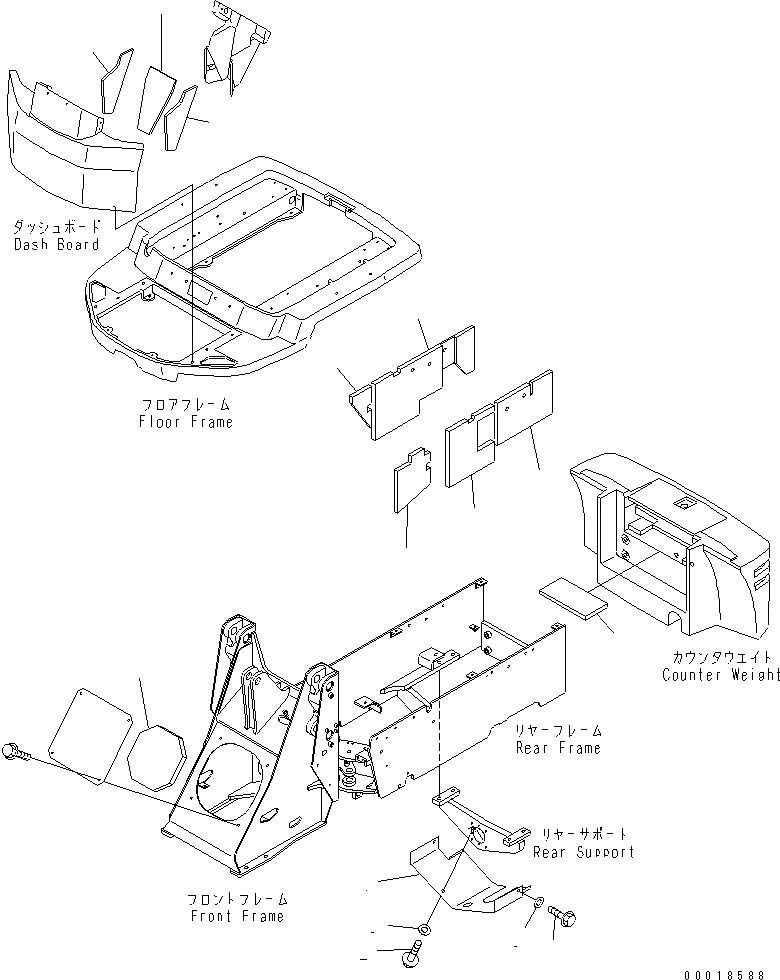 ダッシュボード
Dash Board

フロアフレーム
Floor Frame

カウンタウエイト
Counter Weight

リヤーフレーム
Rear Frame

リヤーサポート
Rear Support

フロントフレーム
Front Frame

00018588