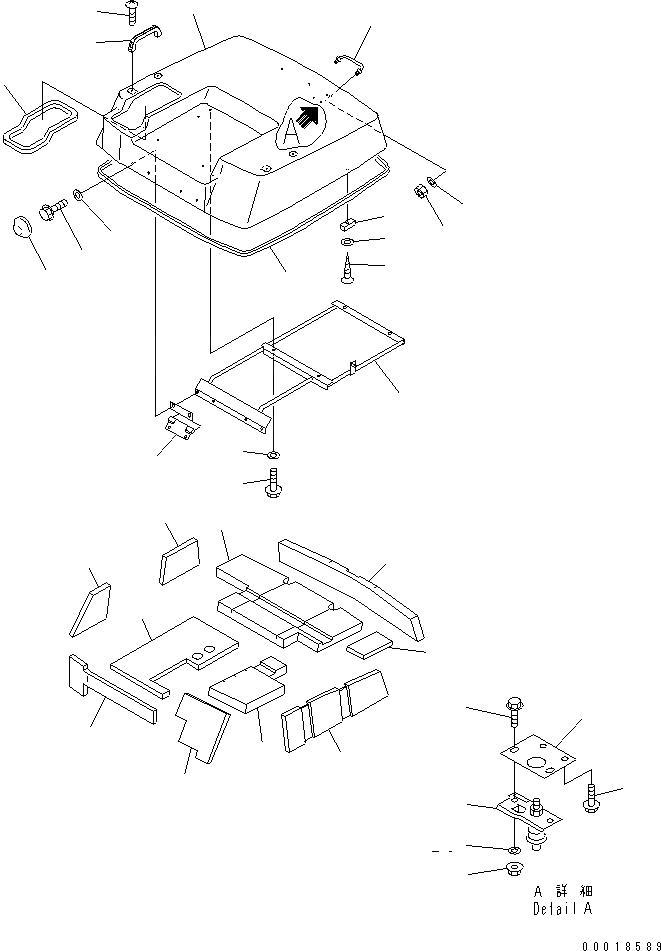 A

A 詳 細
Detail A

00018589