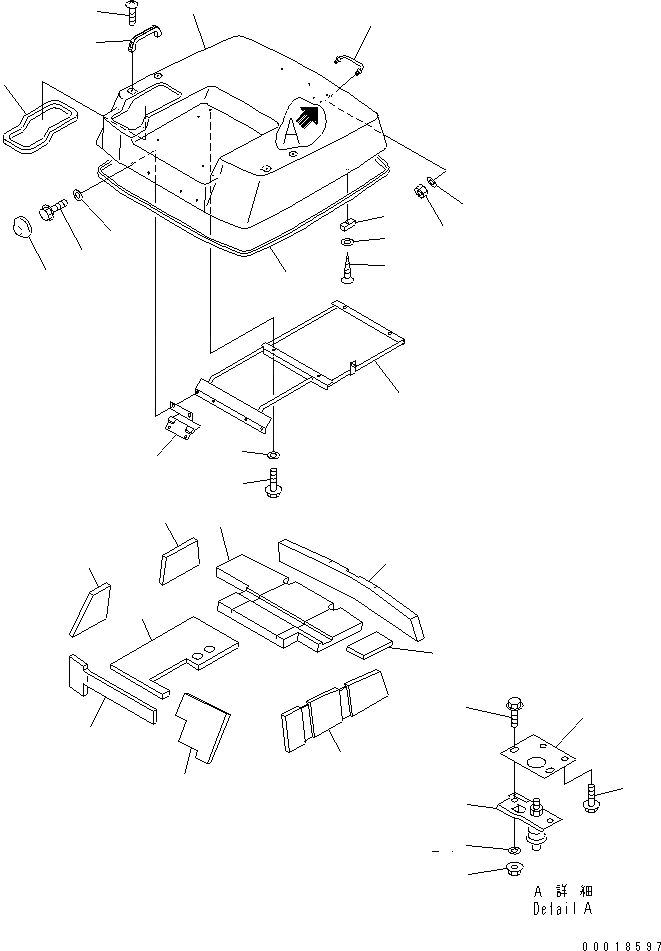 A

A 詳 細
Detail A

00018597