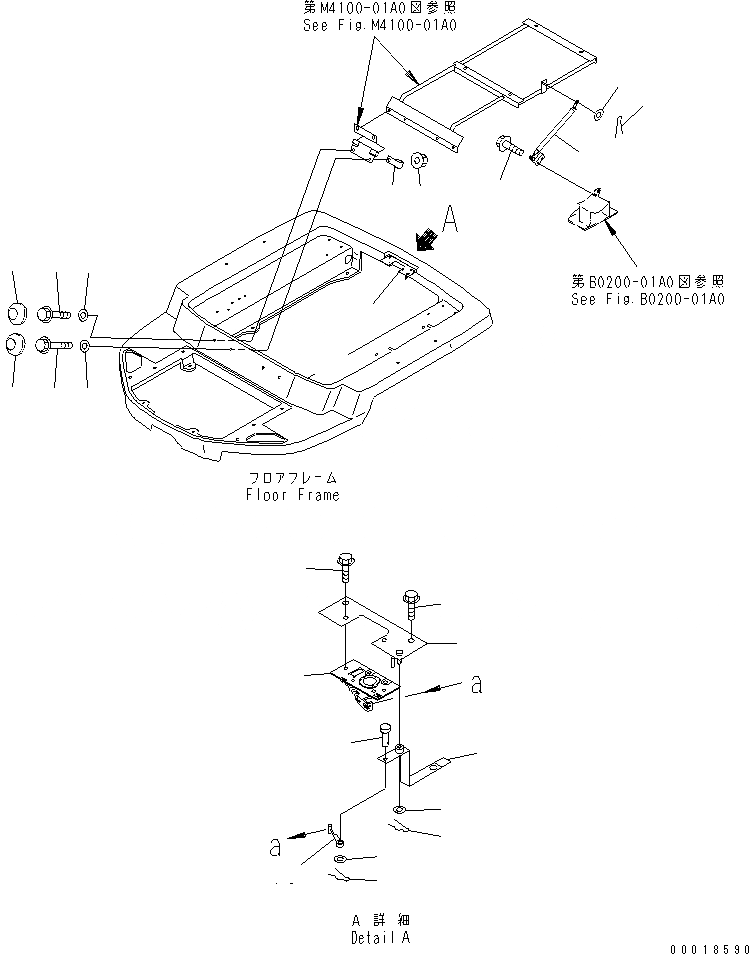 第M4100-01A0図参照
See Fig.M4100-01A0

A

第B0200-01A0図参照
See Fig.B0200-01A0

フロアフレーム
Floor Frame

a

a

A 詳細
Detail A

00018590