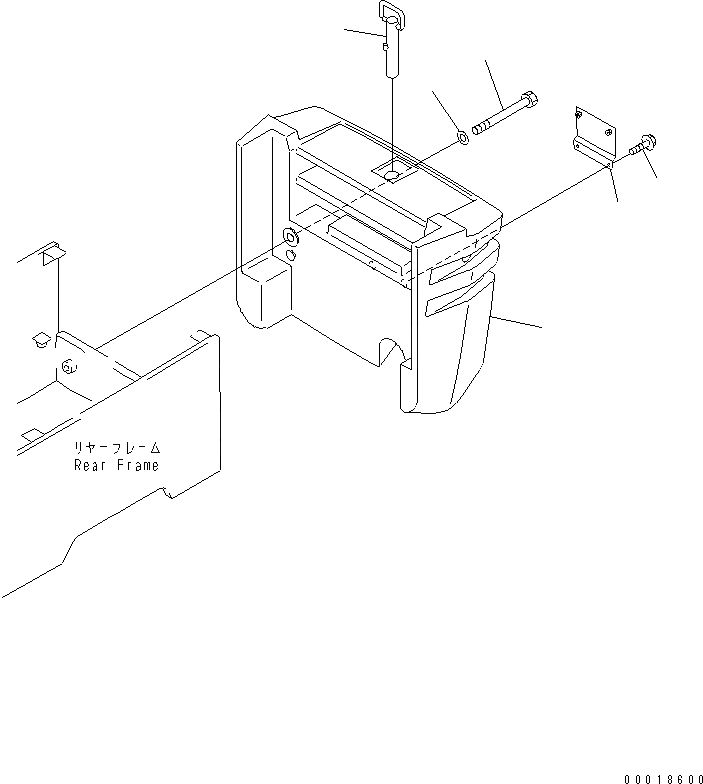 リヤーフレーム
Rear Frame

00018600