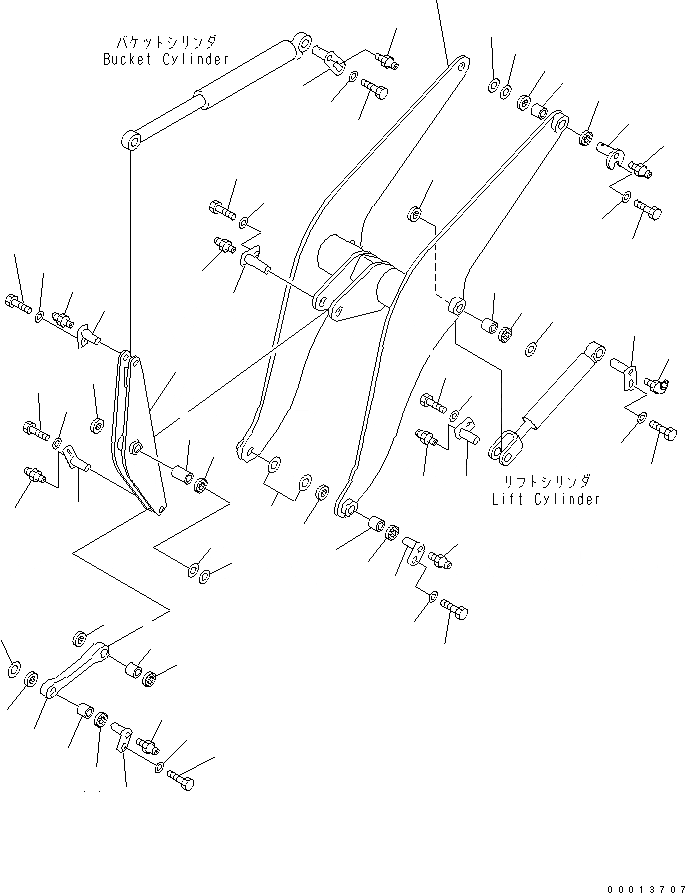 バケットシリンダ
Bucket Cylinder

リフトシリンダ
Lift Cylinder

00013707