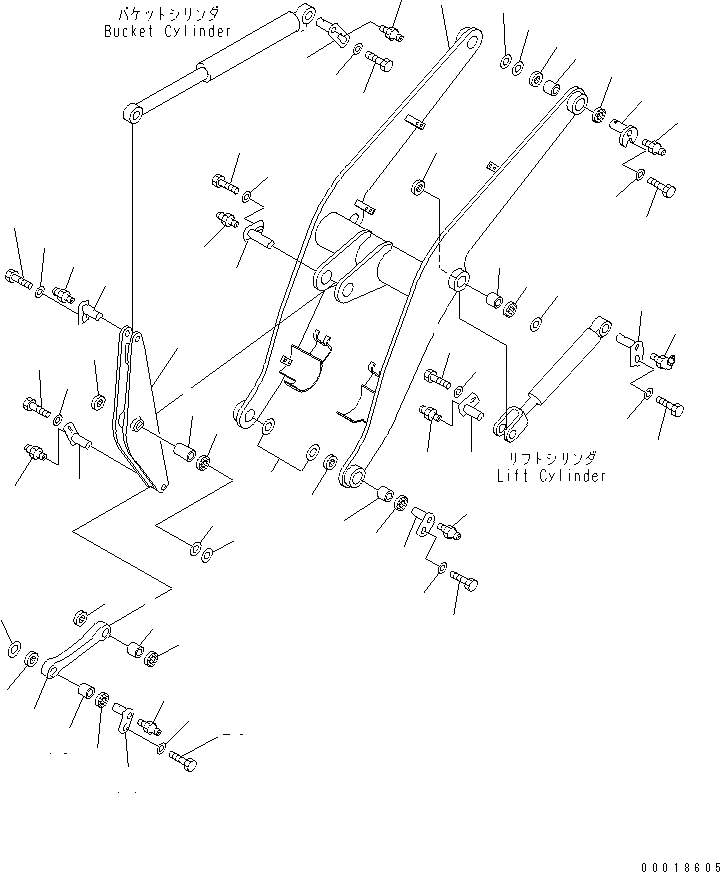 バケットシリンダ
Bucket Cylinder

リフトシリンダ
Lift Cylinder

00018605