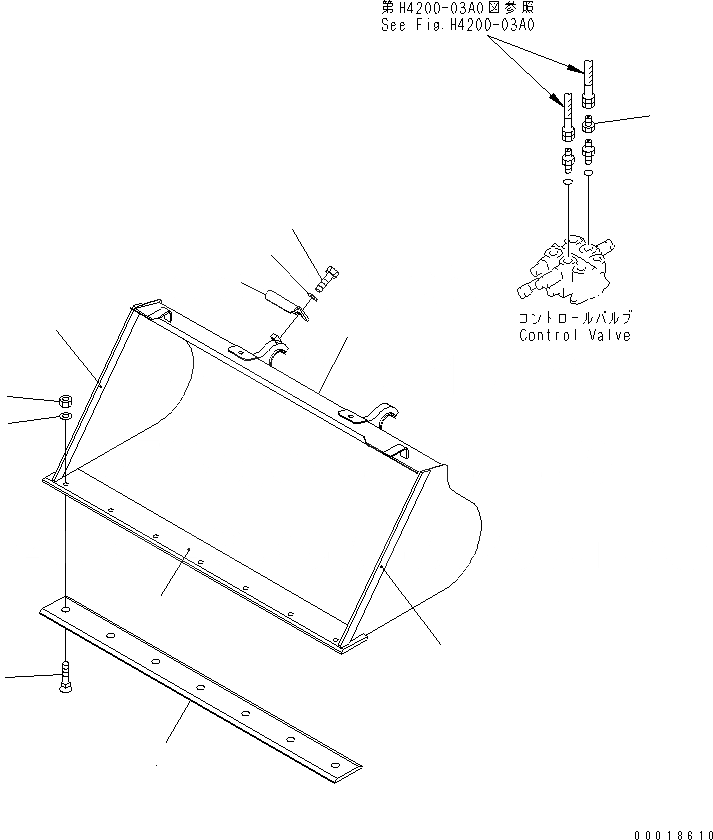 第H4200-03A0図参照
See Fig.H4200-03A0

コントロールバルブ
Control Valve

00018610