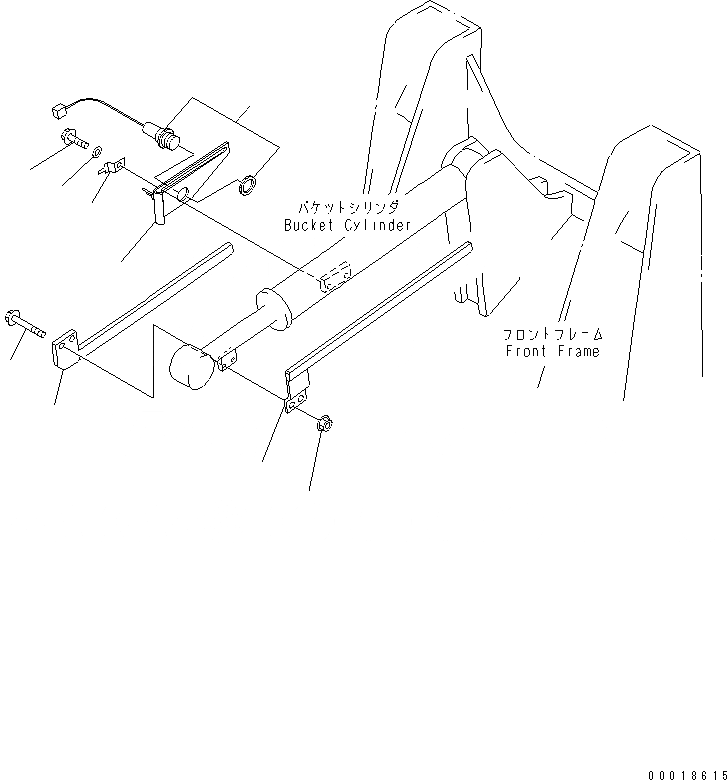 バケットシリンダ
Bucket Cylinder

フロントフレーム
Front Frame

00018615