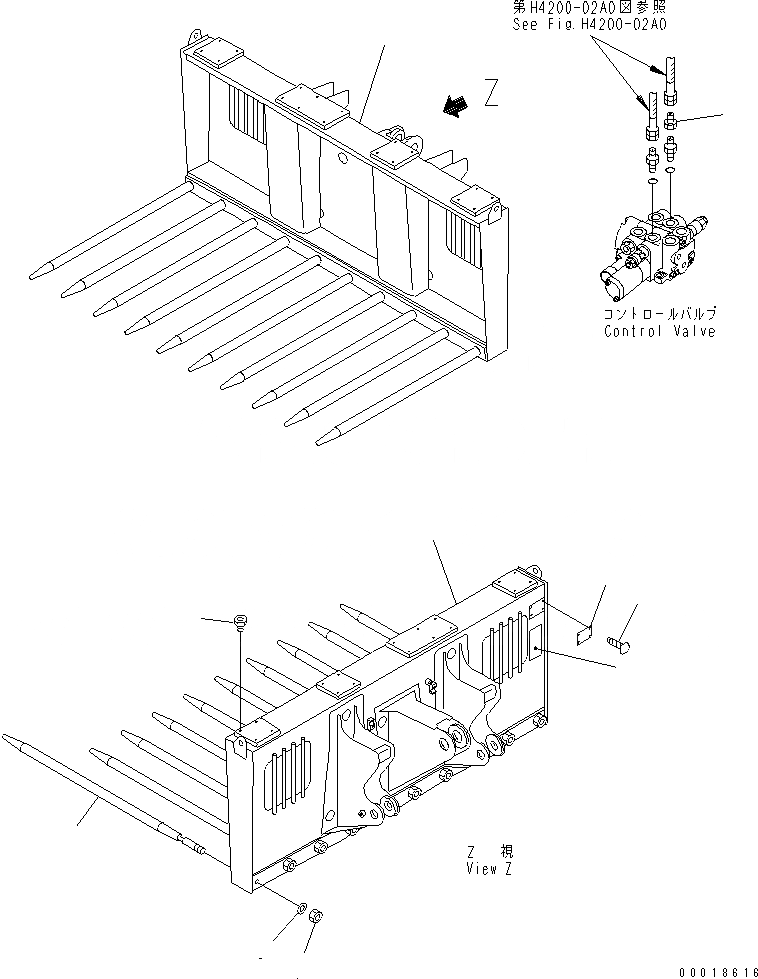 第H4200-02A0図参照
See Fig. H4200-02A0

Z

コントロールバルブ
Control Valve

Z 視
View Z

00018616