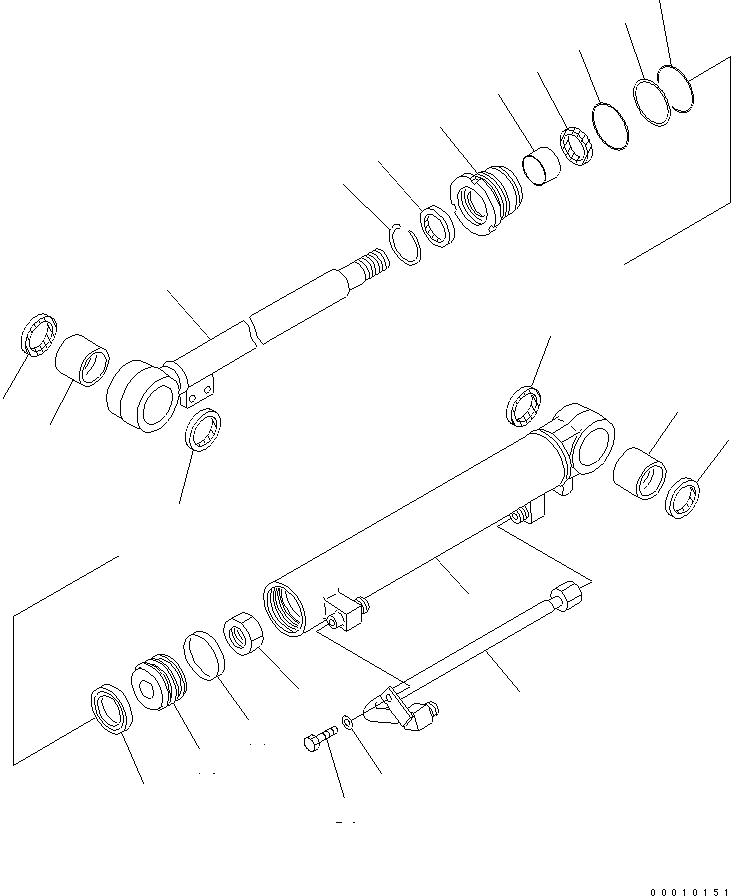 00010151