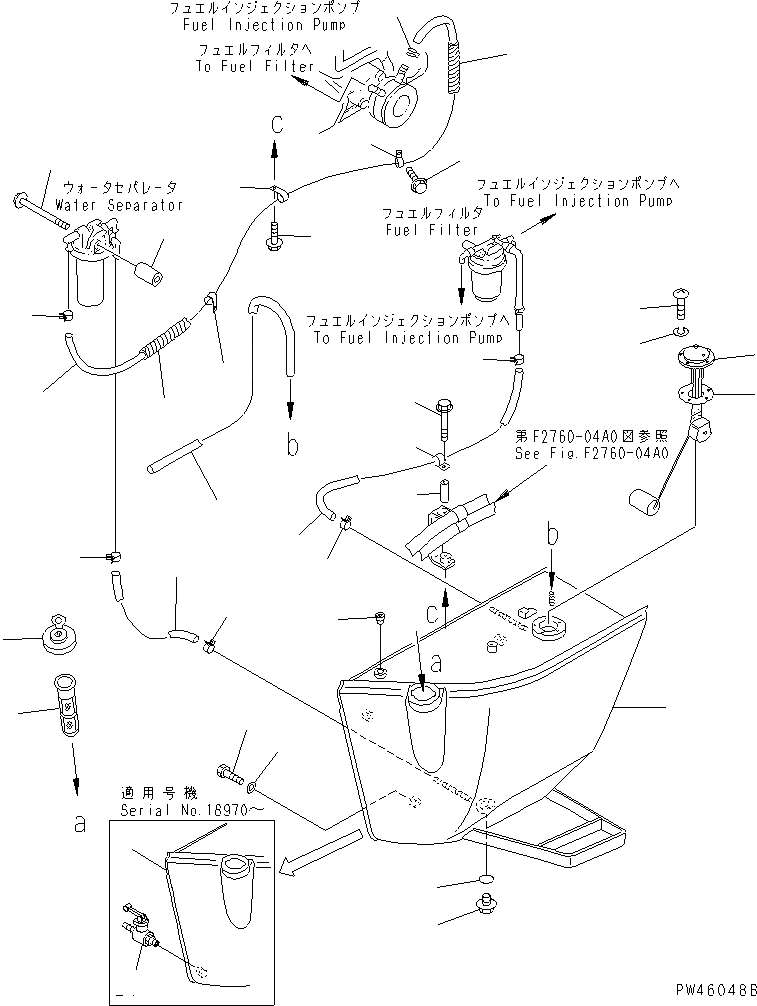 フュエルインジェクションポンプ
Fuel Injection Pump
フュエルフィルタへ
To Fuel Filter
C
ウォータセパレータ
Water Separator
フュエルインジェクションポンプへ
To Fuel Injection Pump
フュエルフィルタ
Fuel Filter
フュエルインジェクションポンプへ
To Fuel Injection Pump
b
第F2760-04A0図参照
See Fig.F2760-04A0
b
C
a
a
適用号機
Serial No.18970~
PW46048B