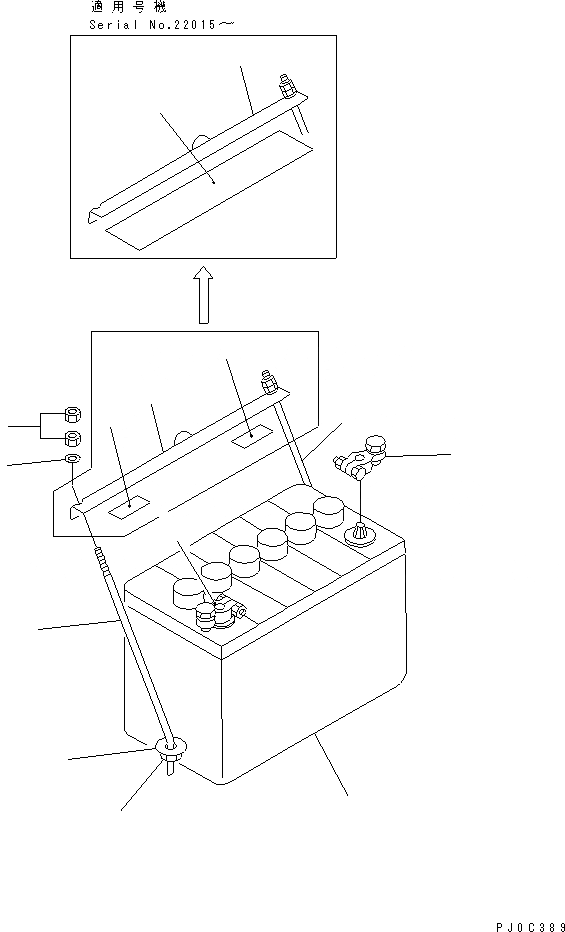 適用号機
Serial No.22015～

PJ0C389