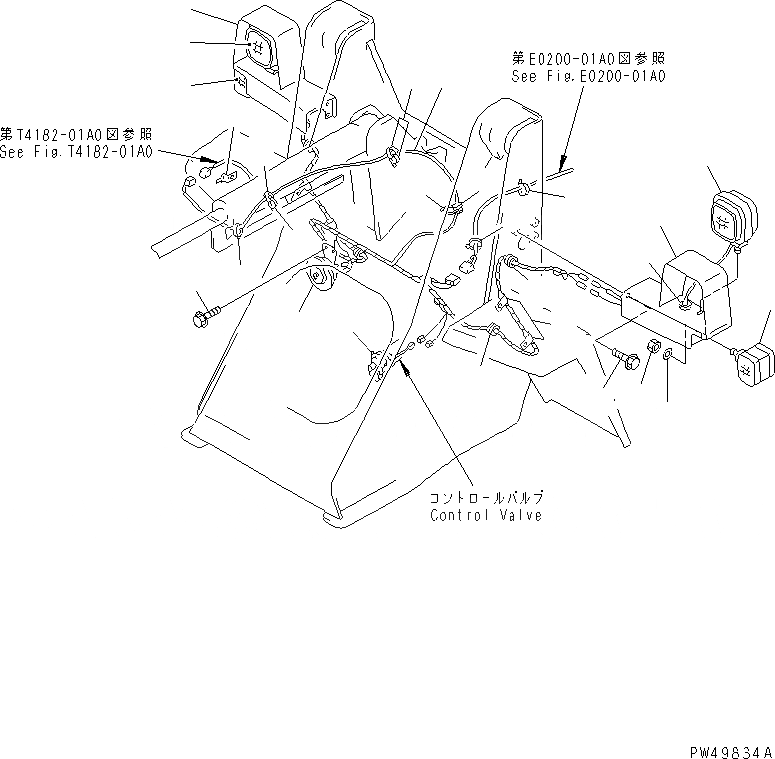 第E0200-01A0図参照
See Fig.E0200-01A0

第T4182-01A0図参照
See Fig.T4182-01A0

コントロールバルブ
Control Valve

PW49834A