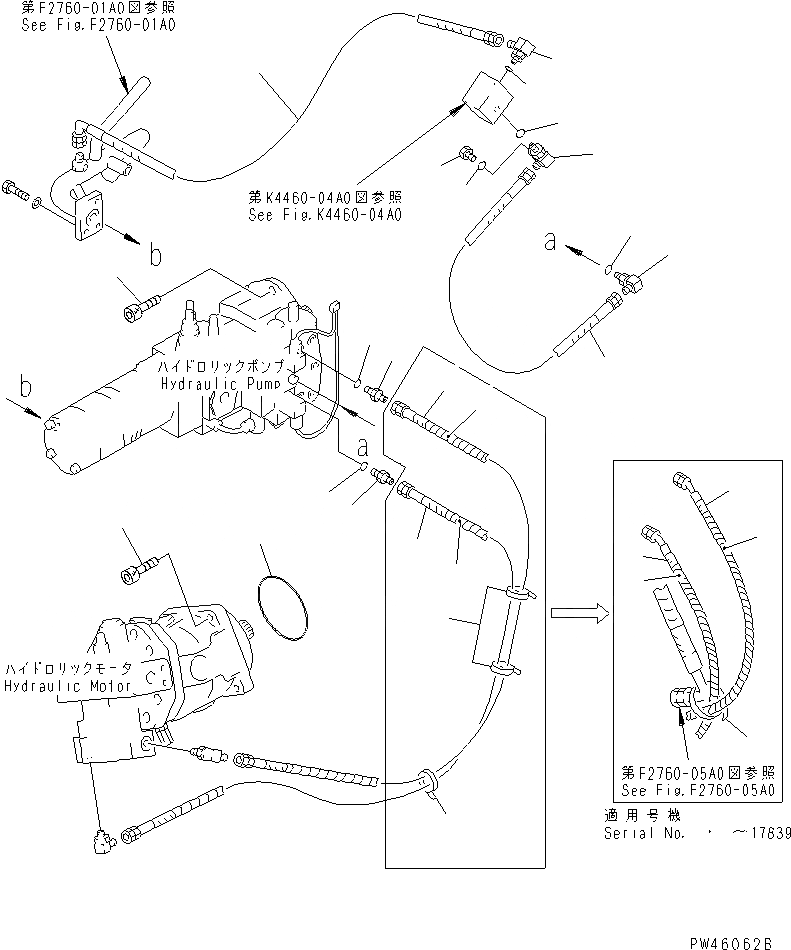 第F2760-01A0図参照
See Fig.F2760-01A0

第K4460-04A0図参照
See Fig.K4460-04A0

b

a

ハイドロリックポンプ
Hydraulic Pump

b

a

ハイドロリックモータ
Hydraulic Motor

第F2760-05A0図参照
See Fig.F2760-05A0

適用号機
Serial No. ・ ～17839

PW46062B