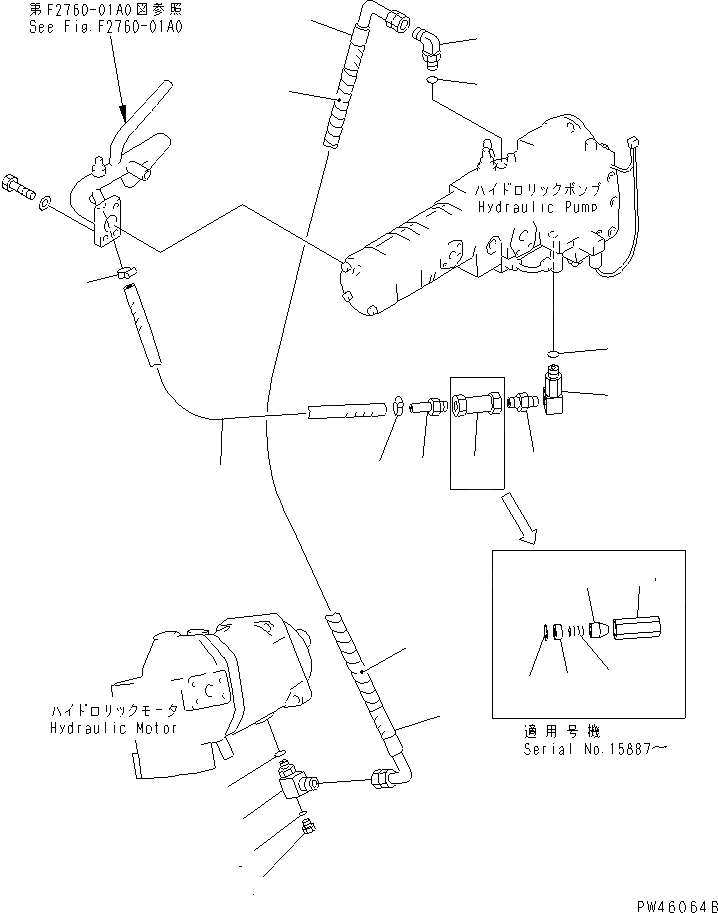 第F2760-01A0図参照
See Fig.F2760-01A0

ハイドロリックポンプ
Hydraulic Pump

ハイドロリックモータ
Hydraulic Motor

適用号機
Serial No.15887～

PW46064B