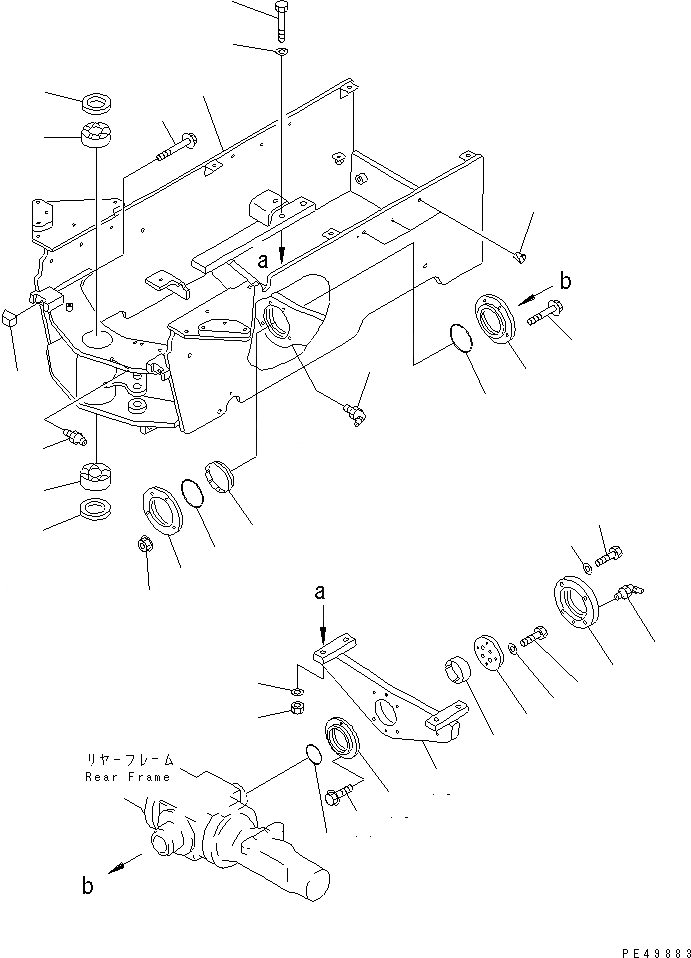 a

b

a

リヤーフレーム
Rear Frame

b

PE49883