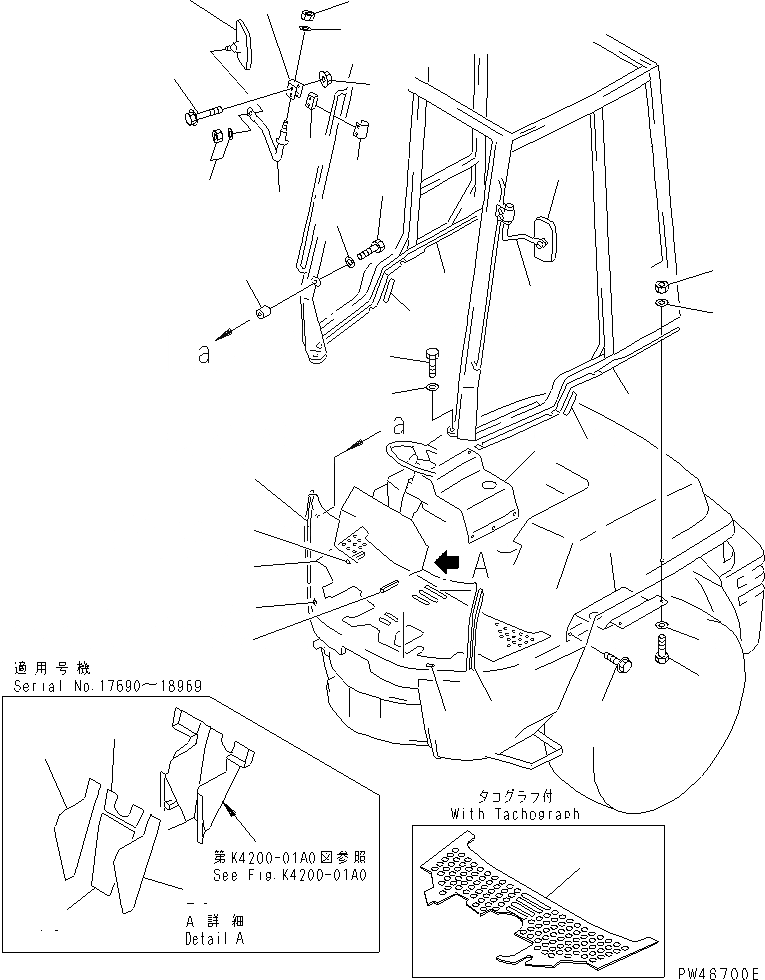 a

a

A

適用号機
Serial No.17690～18969

第K4200-01A0図参照
See Fig.K4200-01A0

A 詳細
Detail A

タコグラフ付
With Tachograph

PW46700E