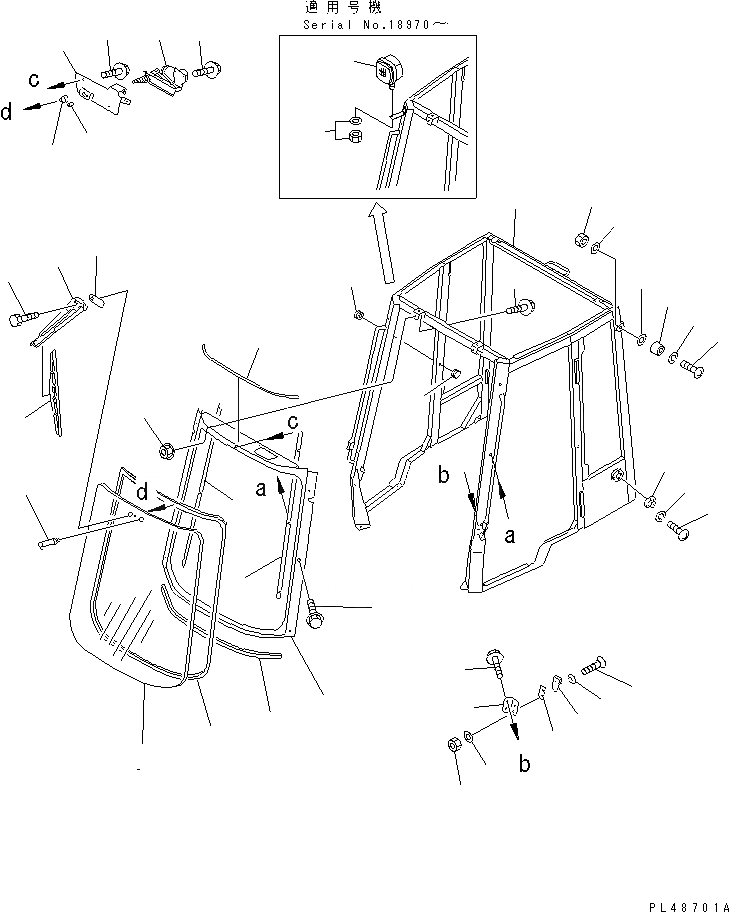 適用号機
Serial No.18970～

c
d
c
d
a
b
a
b

PL48701A